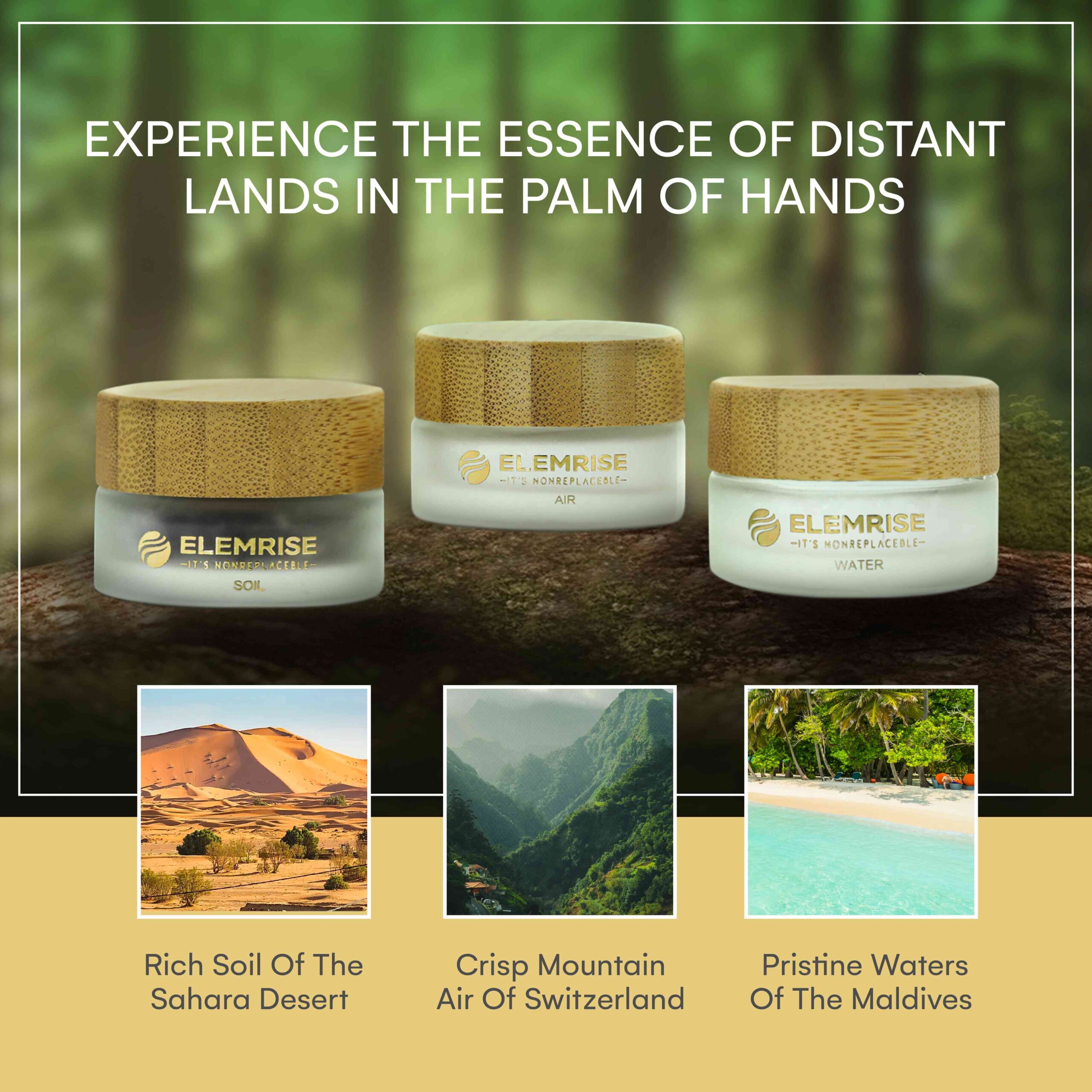 EXPERIENCE THE ESSENCE OF DISTANT LANDS IN THE PALM OF HANDS

ELEMRISE
—IT'S NONREPLACEBLE—
SOIL

ELEMRISE
—IT'S NONREPLACEBLE—
AIR

ELEMRISE
—IT'S NONREPLACEBLE—
WATER

Rich Soil Of The Sahara Desert

Crisp Mountain Air Of Switzerland

Pristine Waters Of The Maldives